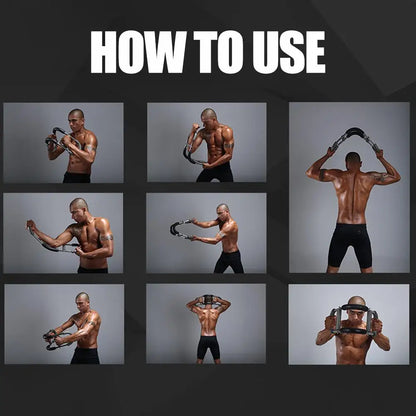 HOW TO USE